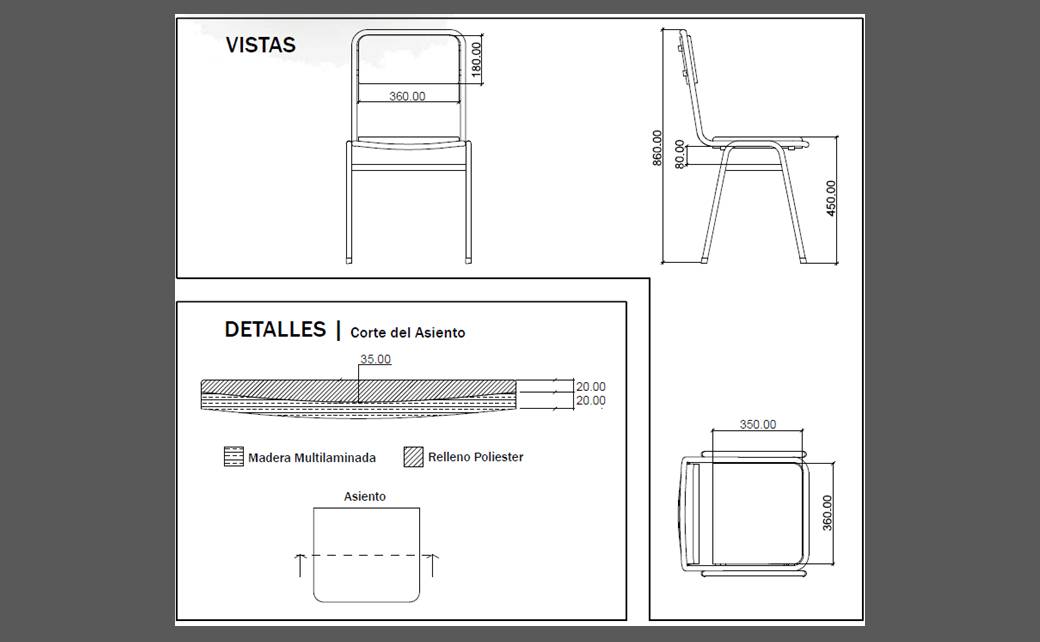 VISTAS

180.00

360.00

860.00

80.00

450.00

DETALLES | Corte del Asiento

35.00

20.00

20.00

Madera Multilaminada

Relleno Poliester

Asiento

350.00

360.00